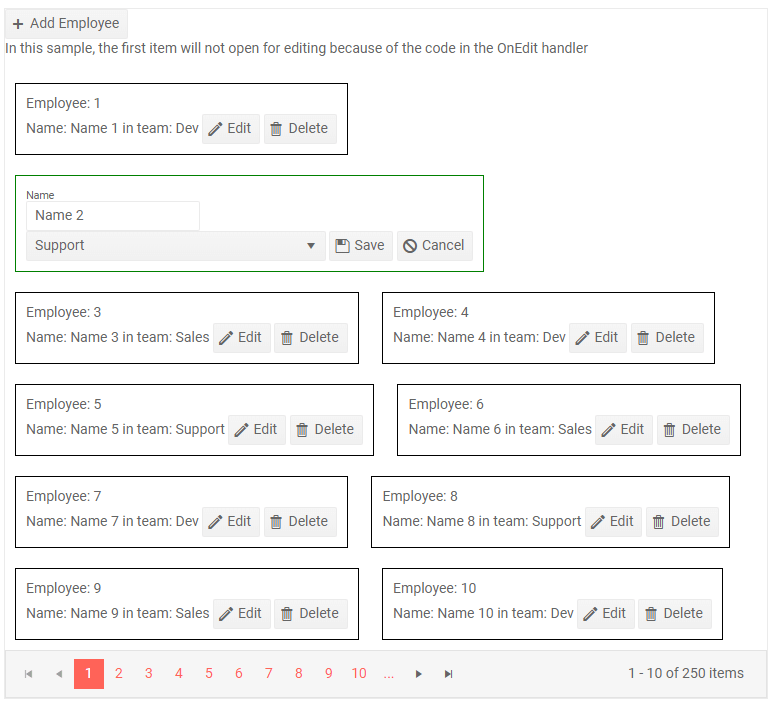 + Add Employee
In this sample, the first item will not open for editing because of the code in the OnEdit handler

Employee: 1
Name: Name 1 in team: Dev Edit Delete

Name
Name 2
Support Save Cancel

Employee: 3
Name: Name 3 in team: Sales Edit Delete

Employee: 4
Name: Name 4 in team: Dev Edit Delete

Employee: 5
Name: Name 5 in team: Support Edit Delete

Employee: 6
Name: Name 6 in team: Sales Edit Delete

Employee: 7
Name: Name 7 in team: Dev Edit Delete

Employee: 8
Name: Name 8 in team: Support Edit Delete

Employee: 9
Name: Name 9 in team: Sales Edit Delete

Employee: 10
Name: Name 10 in team: Dev Edit Delete

1 2 3 4 5 6 7 8 9 10 ... 1 - 10 of 250 items